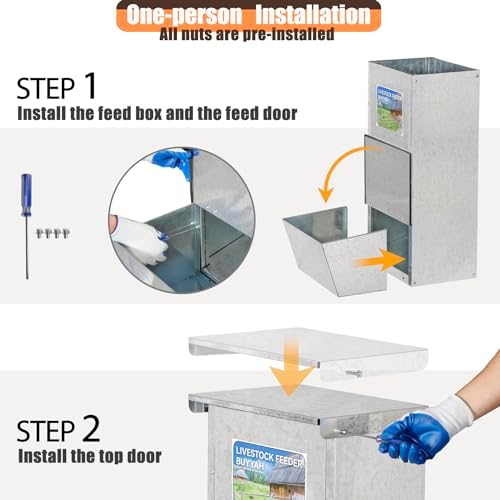 One-person Installation
All nuts are pre-installed

STEP 1
Install the feed box and the feed door

STEP 2
Install the top door

LIVESTOCK FEEDER
BUYYAH