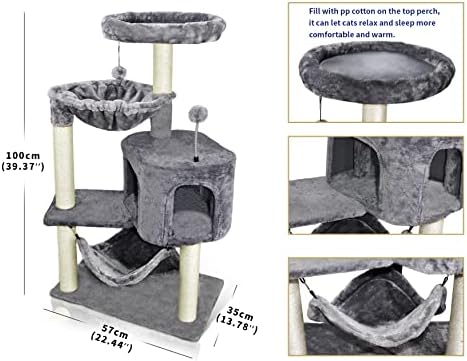 100cm
(39.37'')

57cm
(22.44'')

35cm
(13.78'')

Fill with pp cotton on the top perch, it can let cats relax and sleep more comfortable and warm.