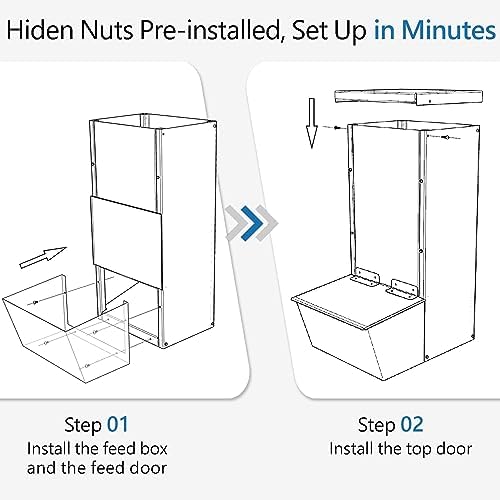 Hiden Nuts Pre-installed, Set Up in Minutes

Step 01
Install the feed box and the feed door

Step 02
Install the top door