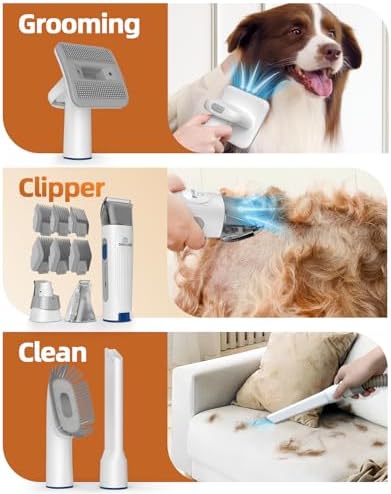 Grooming

Clipper

Clean