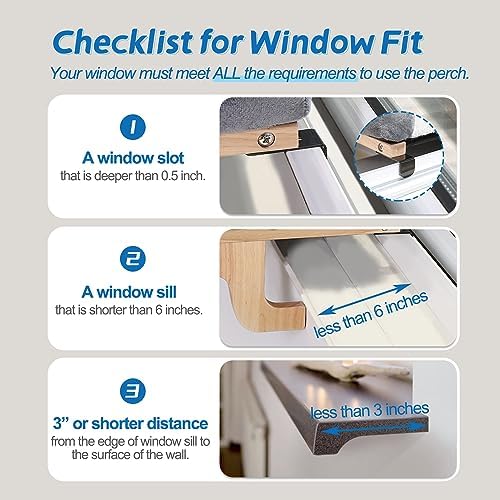 Checklist for Window Fit

Your window must meet ALL the requirements to use the perch.

1

A window slot

that is deeper than 0.5 inch.

2

A window sill

that is shorter than 6 inches.

less than 6 inches

3

3" or shorter distance

from the edge of window sill to the surface of the wall.

less than 3 inches