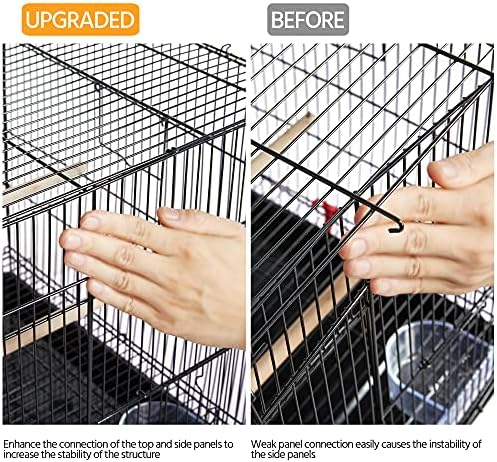 UPGRADED

Enhance the connection of the top and side panels to increase the stability of the structure

BEFORE

Weak panel connection easily causes the instability of the side panels