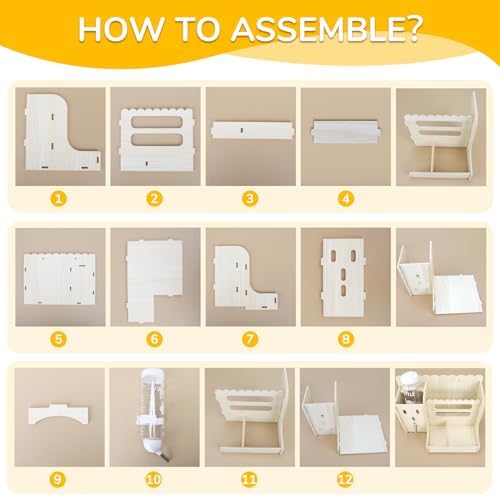 HOW TO ASSEMBLE?

1
2
3
4

5
6
7
8

9
10
11
12