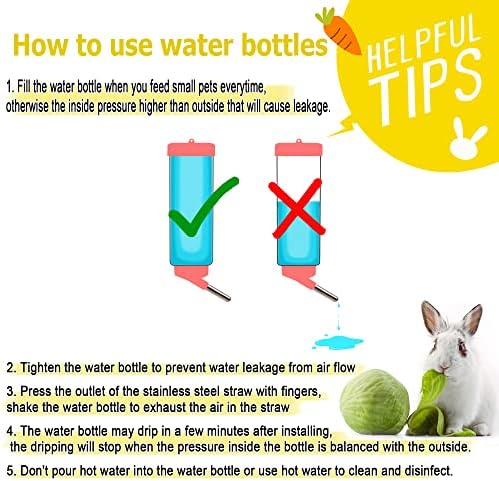 How to use water bottles

HELPFUL TIPS

1. Fill the water bottle when you feed small pets everytime, otherwise the inside pressure higher than outside that will cause leakage.

2. Tighten the water bottle to prevent water leakage from air flow

3. Press the outlet of the stainless steel straw with fingers, shake the water bottle to exhaust the air in the straw

4. The water bottle may drip in a few minutes after installing, the dripping will stop when the pressure inside the bottle is balanced with the outside.

5. Don't pour hot water into the water bottle or use hot water to clean and disinfect.