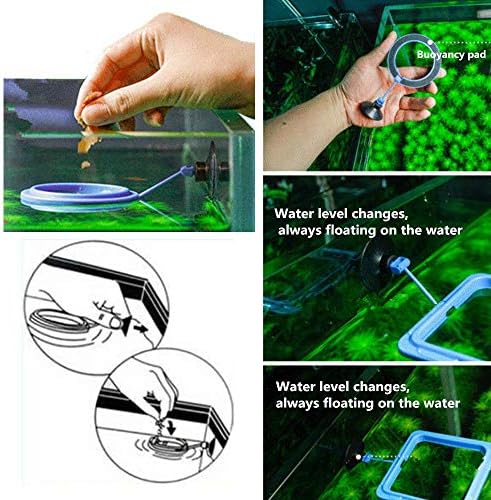 Buoyancy pad

Water level changes, always floating on the water

Water level changes, always floating on the water