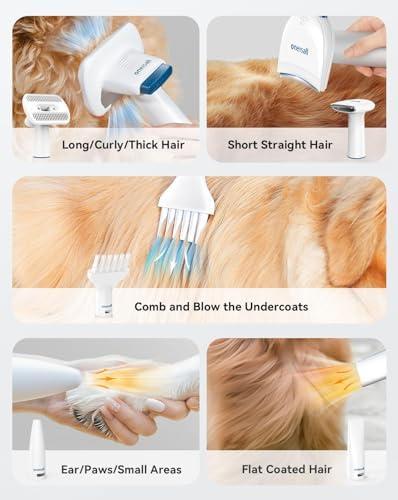 oneisall

Long/Curly/Thick Hair

oneisall

Short Straight Hair

Comb and Blow the Undercoats

Ear/Paws/Small Areas

Flat Coated Hair