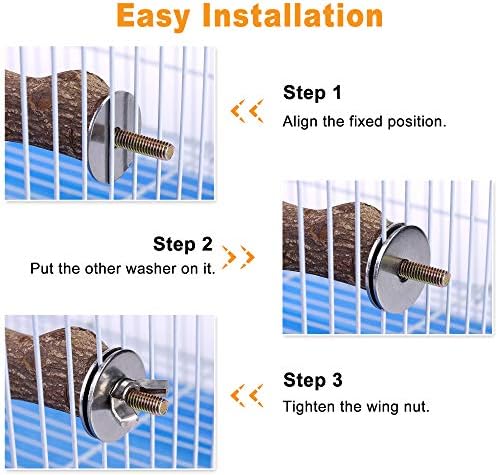 Easy Installation

Step 1
Align the fixed position.

Step 2
Put the other washer on it.

Step 3
Tighten the wing nut.